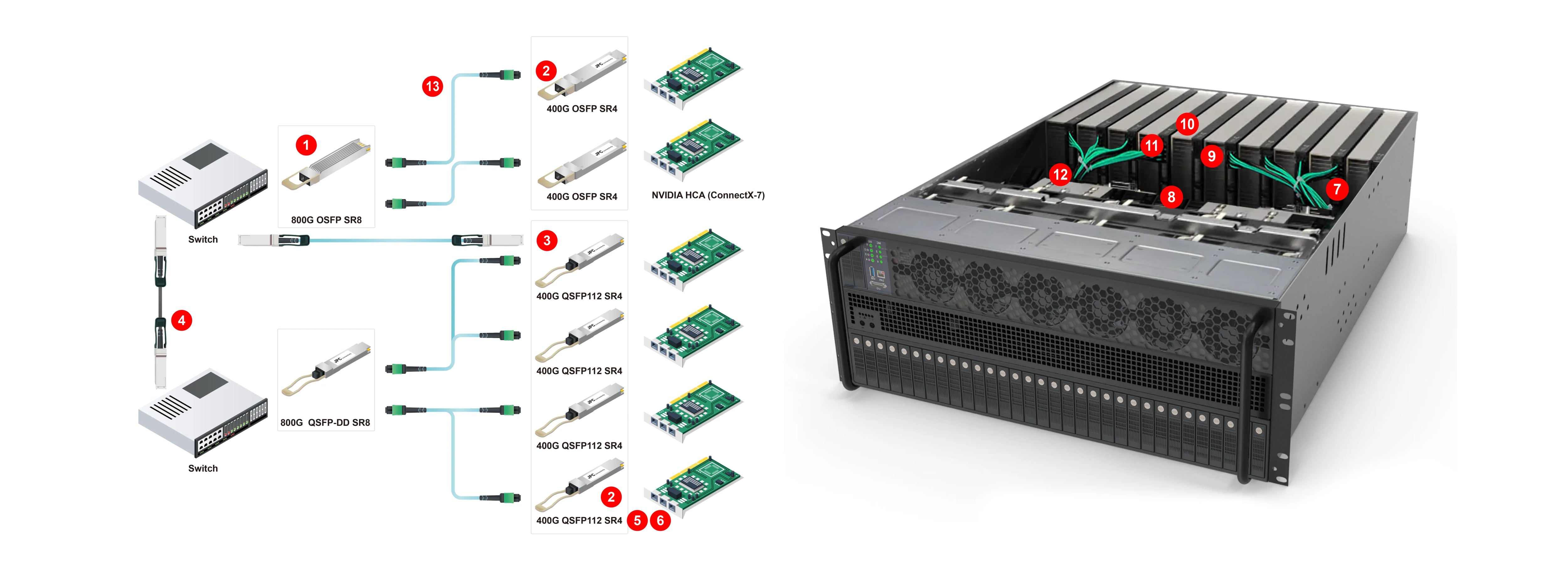 13

2

400G OSFP SR4

1

400G OSFP SR4

NVIDIA HCA (ConnectX-7)

800G OSFP SR8

Switch

3

400G QSFP112 SR4

4

400G QSFP112 SR4

800G QSFP-DD SR8

400G QSFP112 SR4

Switch

2

400G QSFP112 SR4

5

6

10

11

9

12

8

7